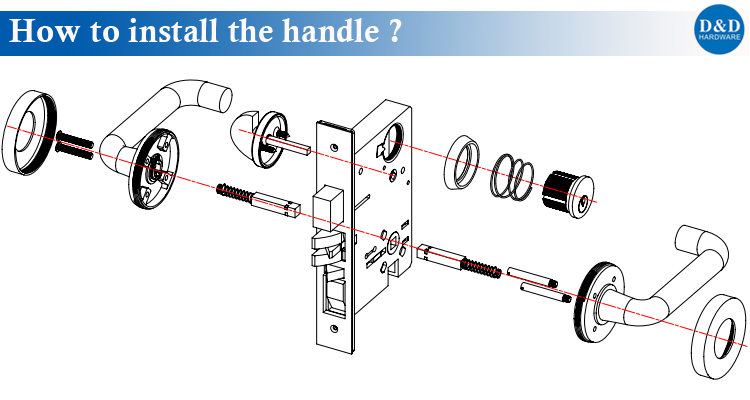 How to install the handle ?

D&D
HARDWARE