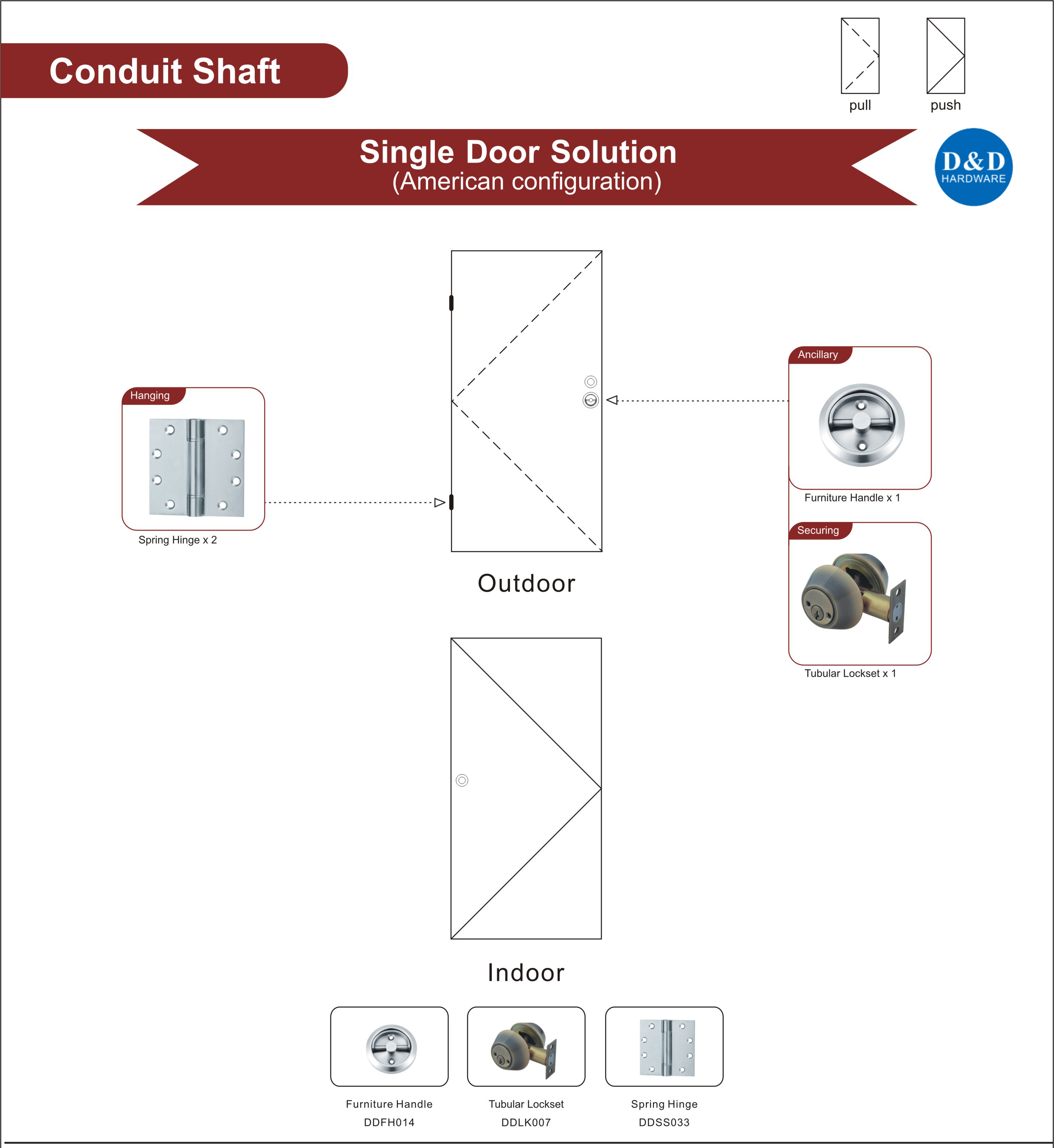 Conduit Shaft

pull

push

Single Door Solution
(American configuration)

D&D
HARDWARE

Hanging

Spring Hinge x 2

Ancillary

Furniture Handle x 1

Securing

Tubular Lockset x 1

Outdoor

Indoor

Furniture Handle
DDFH014

Tubular Lockset
DDLK007

Spring Hinge
DDSS033