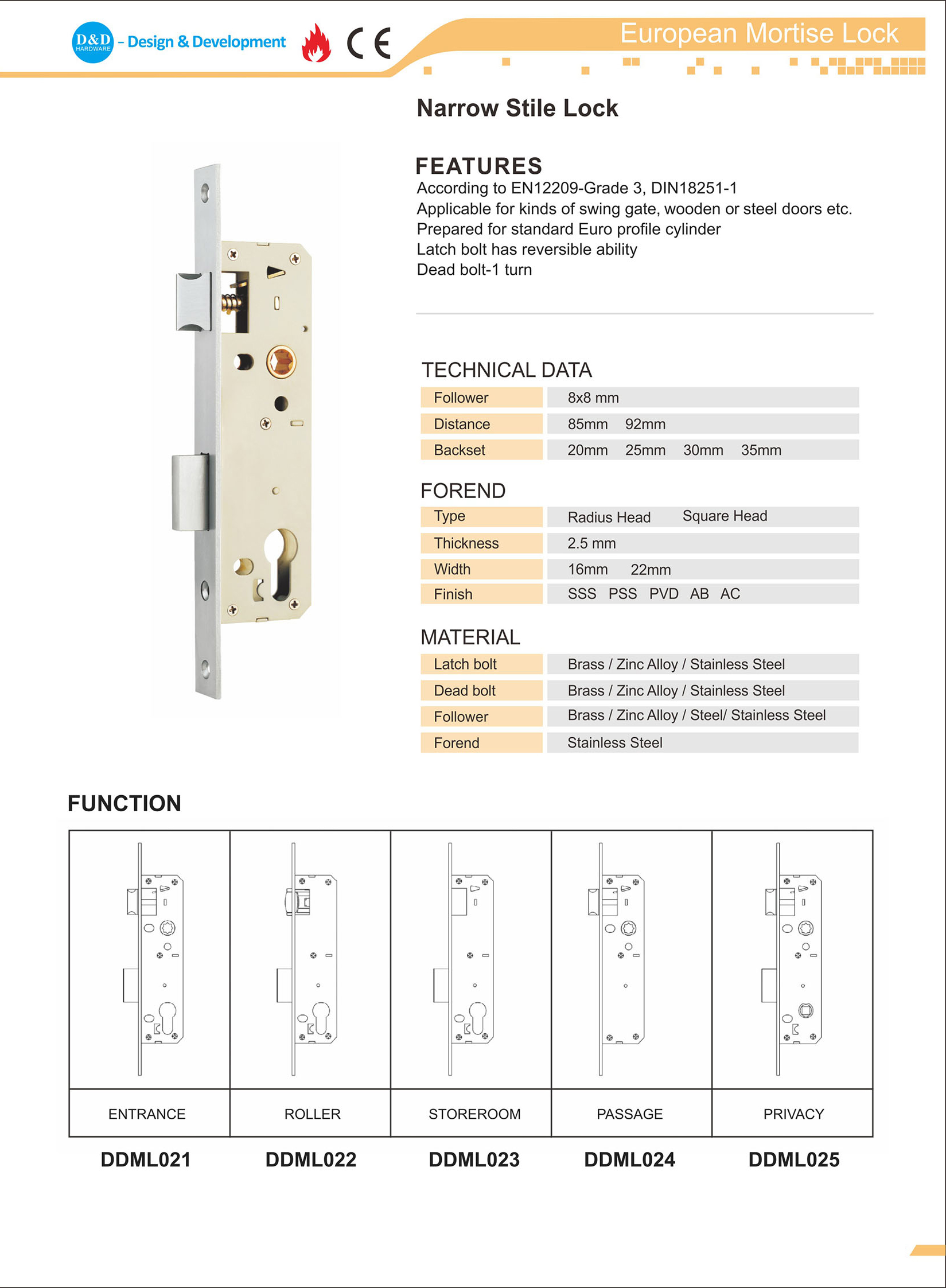 D&D HARDWARE - Design & Development CE

European Mortise Lock

Narrow Stile Lock

FEATURES
According to EN12209-Grade 3, DIN18251-1
Applicable for kinds of swing gate, wooden or steel doors etc.
Prepared for standard Euro profile cylinder
Latch bolt has reversible ability
Dead bolt-1 turn

TECHNICAL DATA

| Follower | 8x8 mm |
|---|---|
| Distance | 85mm 92mm |
| Backset | 20mm 25mm 30mm 35mm |

FOREND

| Type | Radius Head Square Head |
|---|---|
| Thickness | 2.5 mm |
| Width | 16mm 22mm |
| Finish | SSS PSS PVD AB AC |

MATERIAL

| Latch bolt | Brass / Zinc Alloy / Stainless Steel |
|---|---|
| Dead bolt | Brass / Zinc Alloy / Stainless Steel |
| Follower | Brass / Zinc Alloy / Steel/ Stainless Steel |
| Forend | Stainless Steel |

FUNCTION

| ENTRANCE | ROLLER | STOREROOM | PASSAGE | PRIVACY |
|---|---|---|---|---|
| DDML021 | DDML022 | DDML023 | DDML024 | DDML025 |